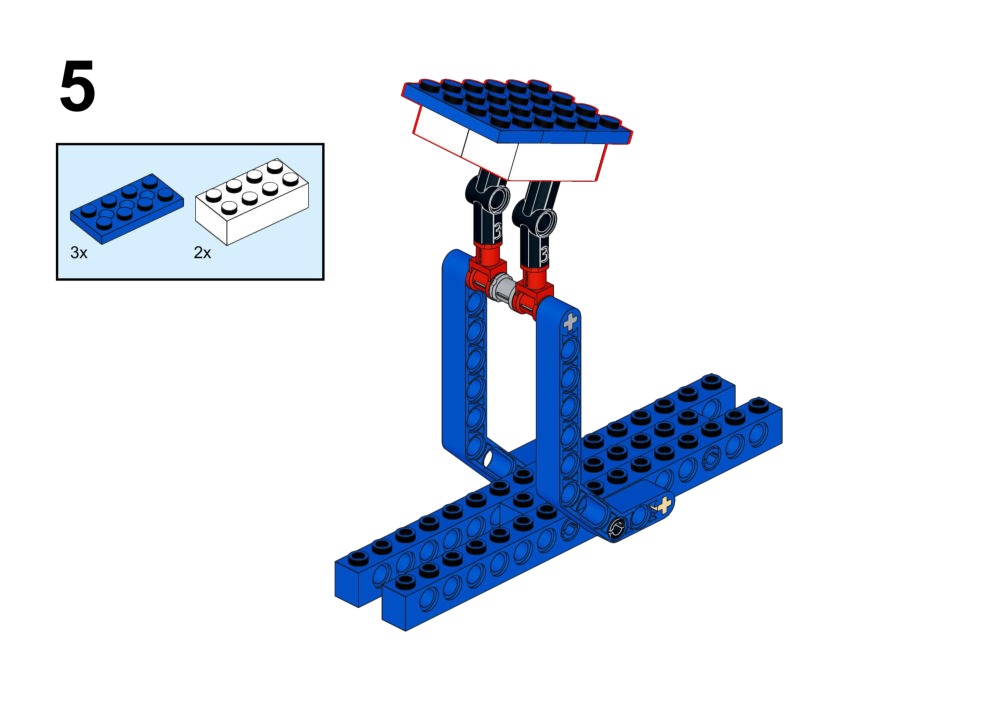 5

3x 2x

3 3