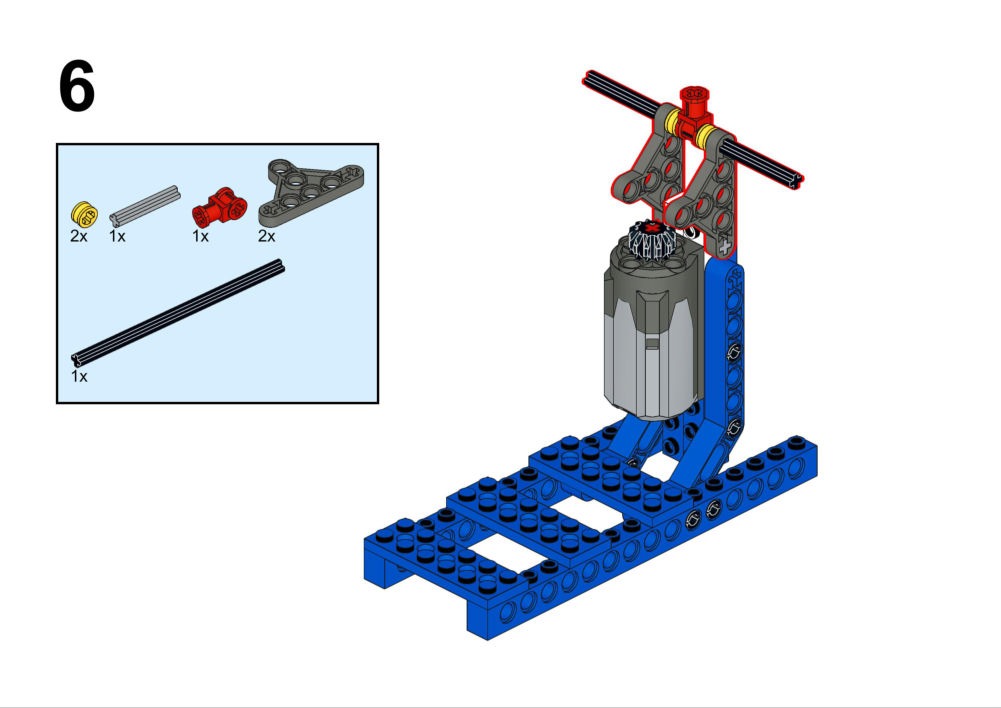 6

2x 1x 1x 2x

1x