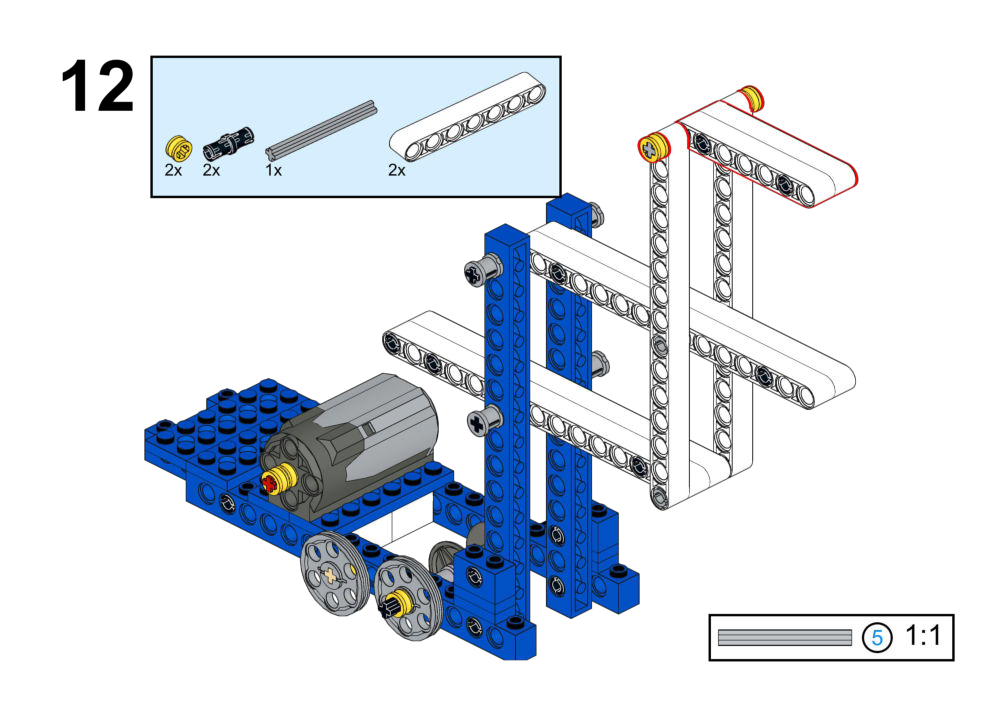 12

2x 2x 1x 2x

5 1:1