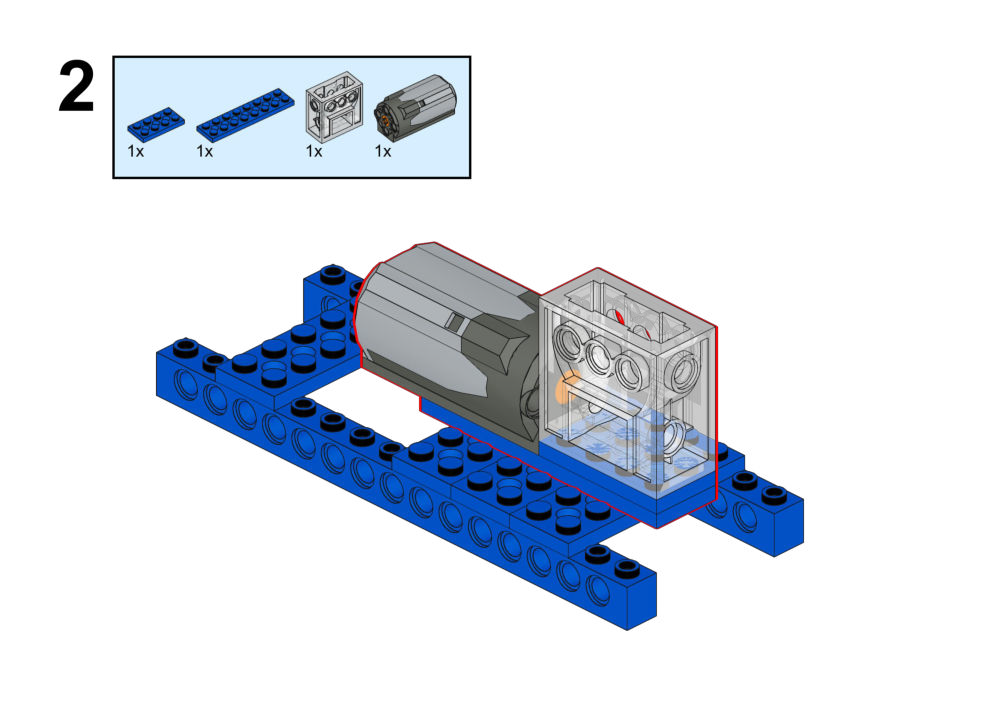 2

1x 1x 1x 1x