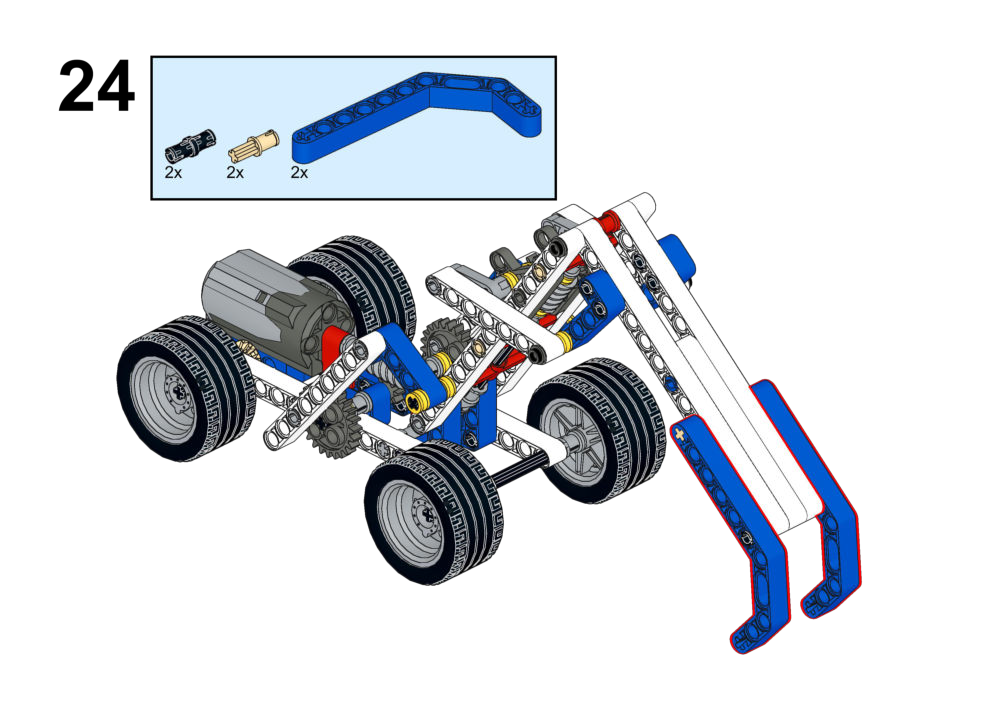 24

2x 2x 2x