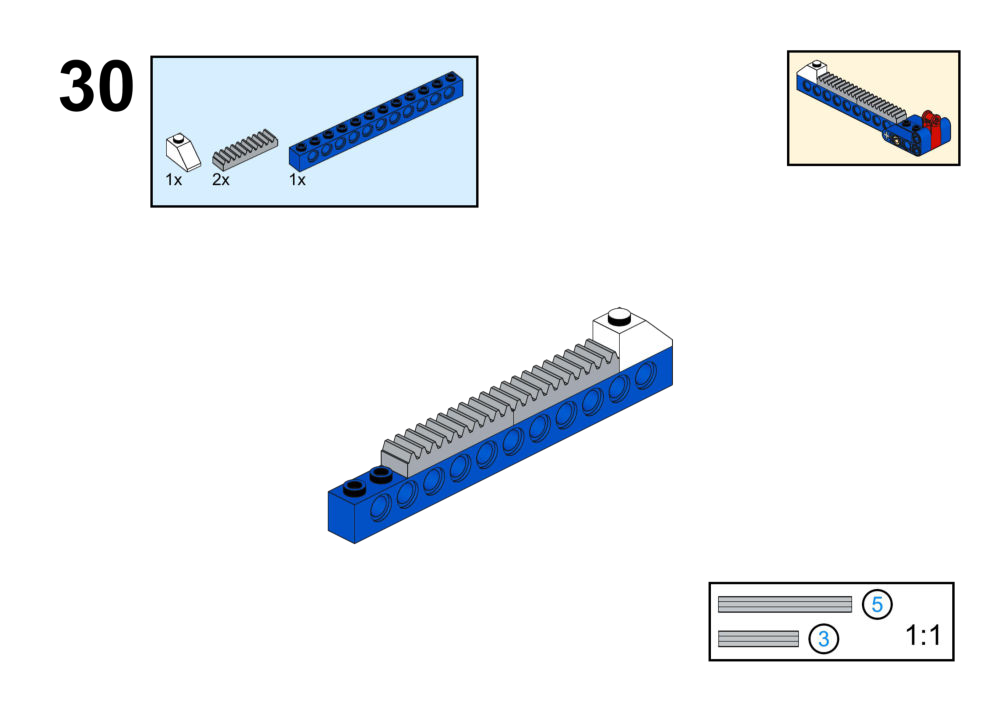 30

1x 2x 1x

5
3
1:1