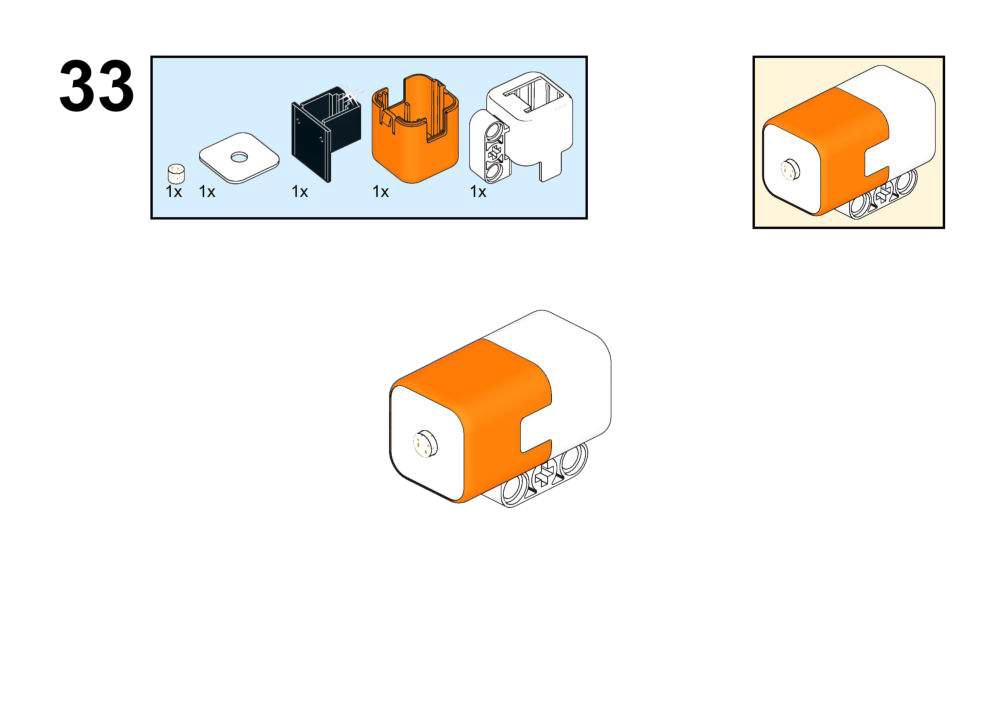 33

1x 1x 1x 1x 1x