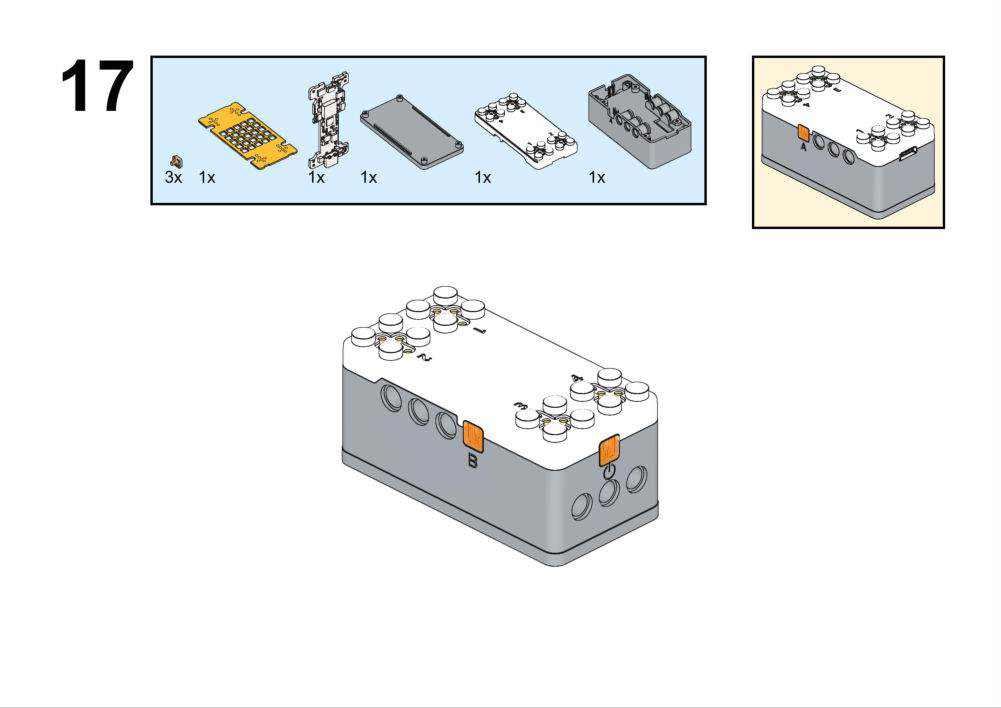 17

3x 1x 1x 1x 1x 1x

A

1
2
3
4
B